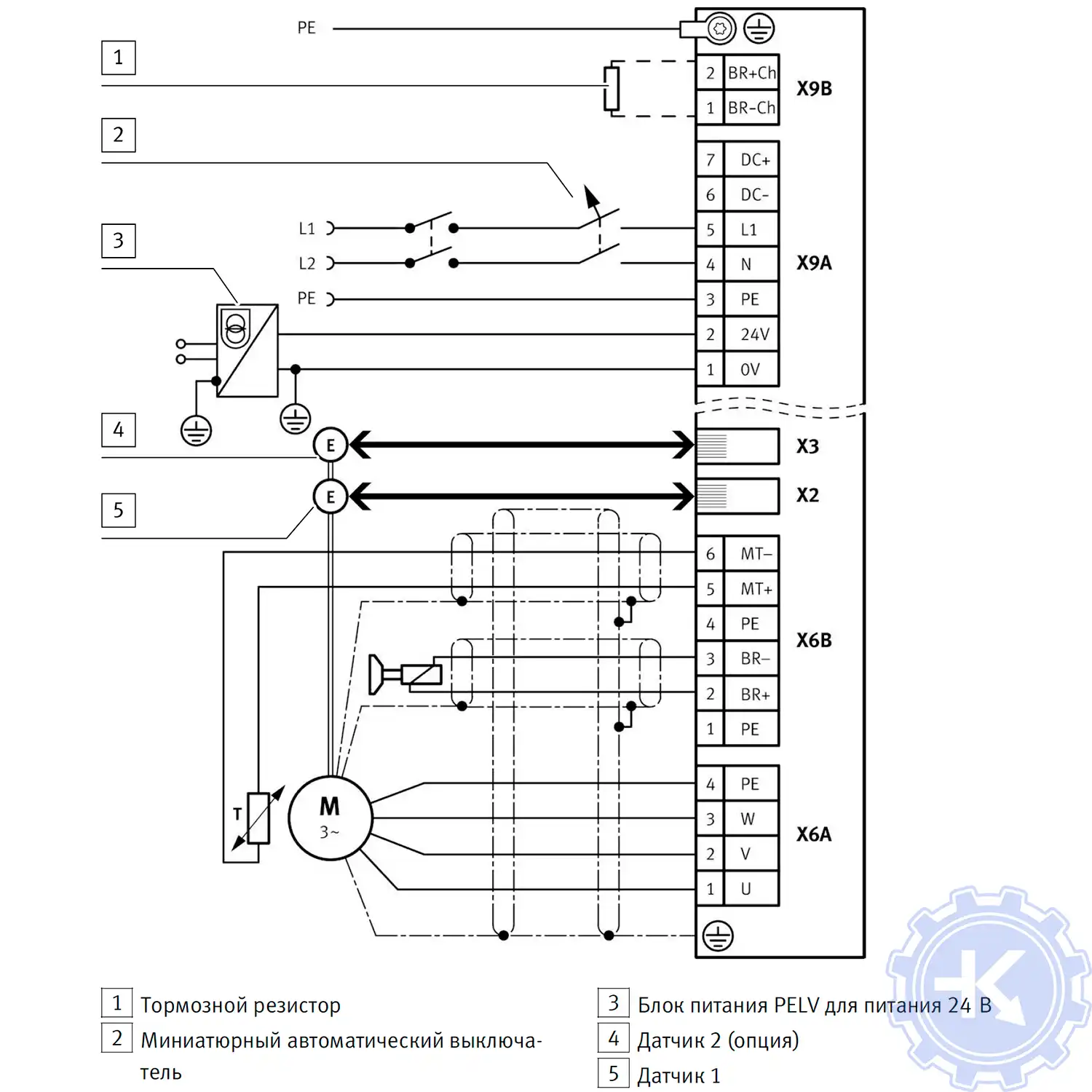 PE

1

2

3

L1

L2

PE

4

5

E

E

T

M
3~

2 BR+Ch
1 BR-Ch
X9B

7 DC+
6 DC-
5 L1
4 N
3 PE
2 24V
1 0V
X9A

X3

X2

6 MT–
5 MT+
4 PE
3 BR–
2 BR+
1 PE
X6B

4 PE
3 W
2 V
1 U
X6A

1 Тормозной резистор

2 Миниатюрный автоматический выключатель

3 Блок питания PELV для питания 24 В

4 Датчик 2 (опция)

5 Датчик 1